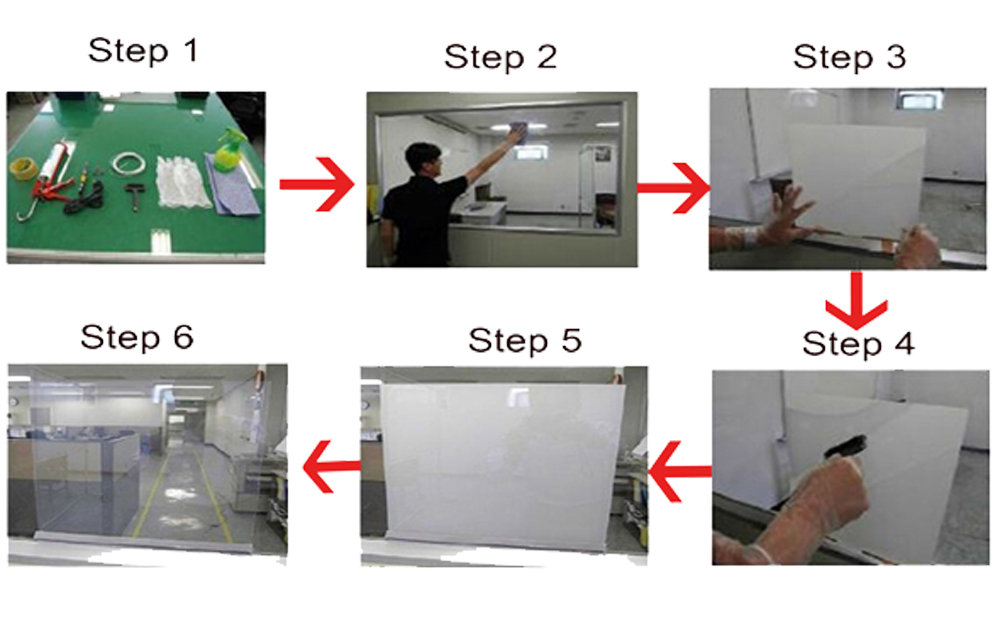 Step 1

Step 2

Step 3

Step 4

Step 5

Step 6